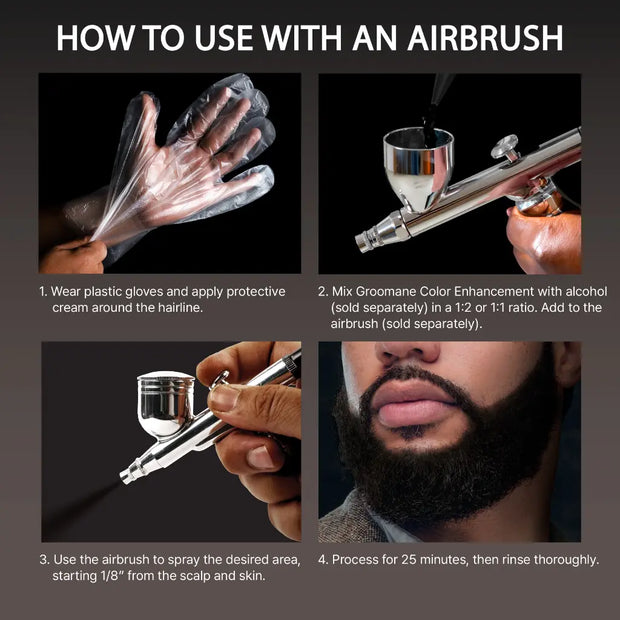 HOW TO USE WITH AN AIRBRUSH

1. Wear plastic gloves and apply protective cream around the hairline.

2. Mix Groomane Color Enhancement with alcohol (sold separately) in a 1:2 or 1:1 ratio. Add to the airbrush (sold separately).

3. Use the airbrush to spray the desired area, starting 1/8" from the scalp and skin.

4. Process for 25 minutes, then rinse thoroughly.