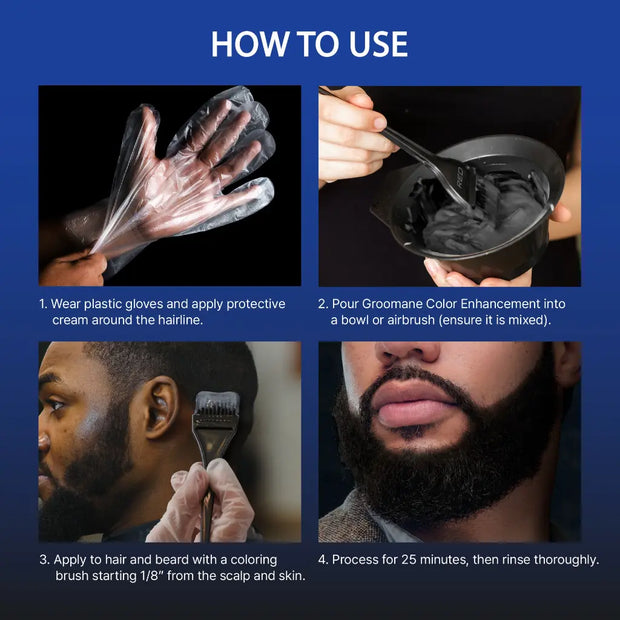 HOW TO USE

RED

1. Wear plastic gloves and apply protective cream around the hairline.

2. Pour Groomane Color Enhancement into a bowl or airbrush (ensure it is mixed).

3. Apply to hair and beard with a coloring brush starting 1/8" from the scalp and skin.

4. Process for 25 minutes, then rinse thoroughly.