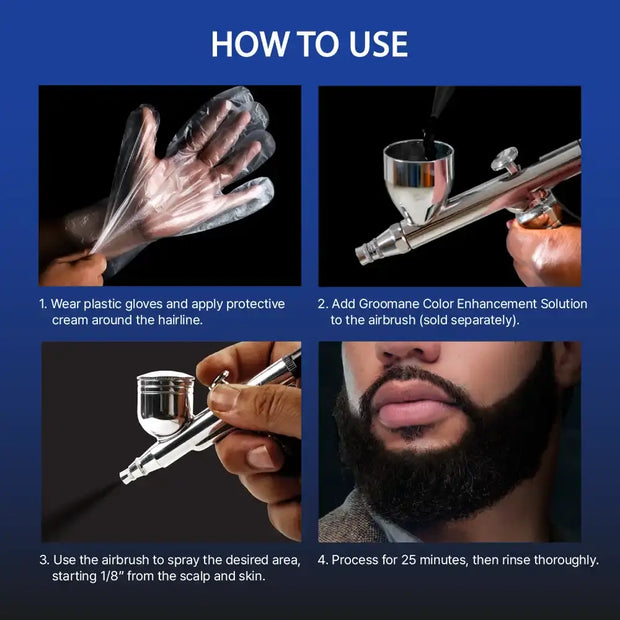 HOW TO USE

1. Wear plastic gloves and apply protective cream around the hairline.

2. Add Groomane Color Enhancement Solution to the airbrush (sold separately).

3. Use the airbrush to spray the desired area, starting 1/8" from the scalp and skin.

4. Process for 25 minutes, then rinse thoroughly.